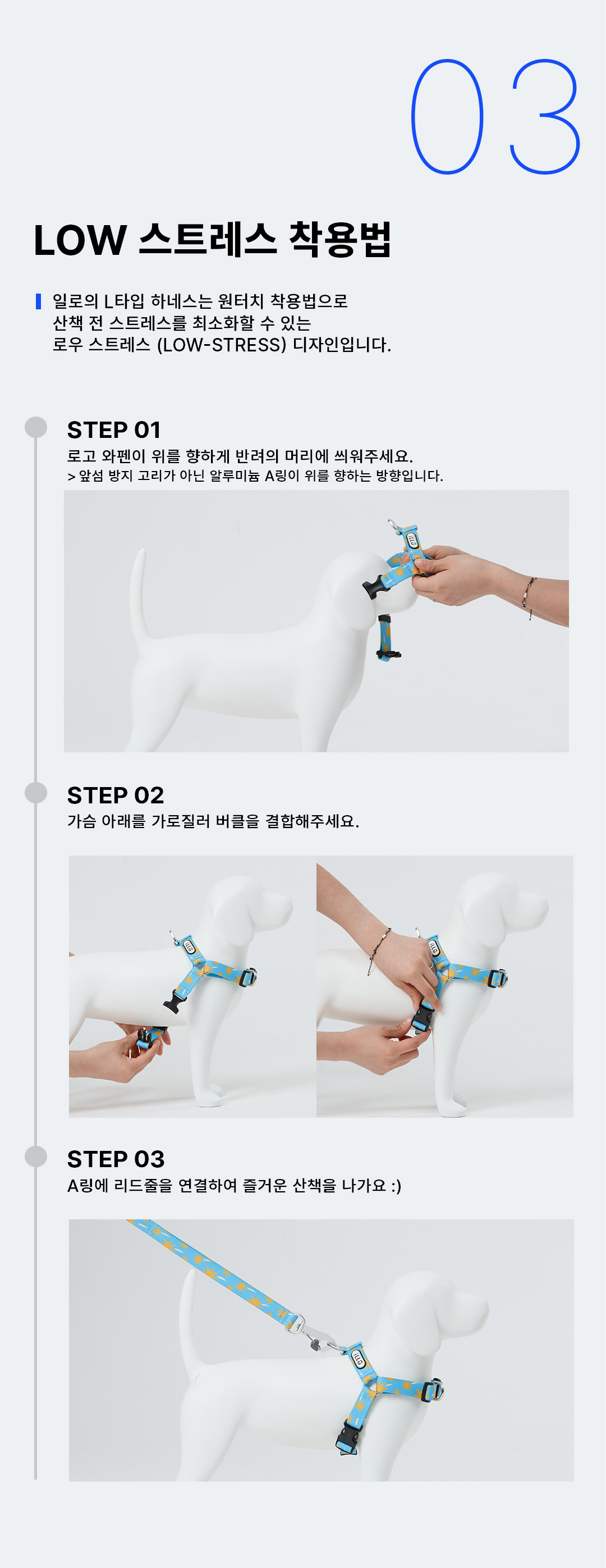 03

LOW 스트레스 착용법

일로의 L타입 하네스는 원터치 착용법으로 산책 전 스트레스를 최소화할 수 있는 로우 스트레스 (LOW-STRESS) 디자인입니다.

STEP 01
로고 와펜이 위를 향하게 반려의 머리에 씌워주세요.
> 앞섬 방지 고리가 아닌 알루미늄 A링이 위를 향하는 방향입니다.

STEP 02
가슴 아래를 가로질러 버클을 결합해주세요.

STEP 03
A링에 리드줄을 연결하여 즐거운 산책을 나가요 :)