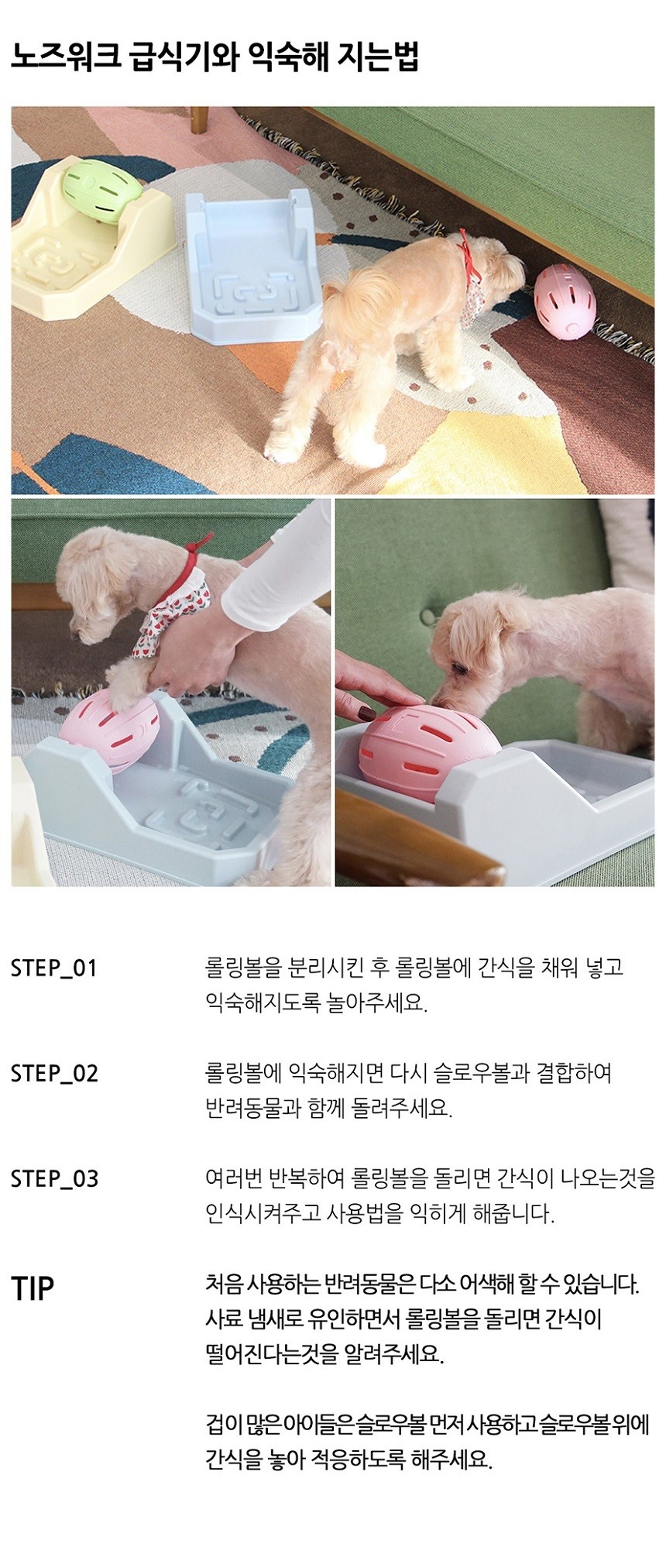 노즈워크 급식기와 익숙해 지는법

STEP_01

롤링볼을 분리시킨 후 롤링볼에 간식을 채워 넣고 익숙해지도록 놀아주세요.

STEP_02

롤링볼에 익숙해지면 다시 슬로우볼과 결합하여 반려동물과 함께 돌려주세요.

STEP_03

여러번 반복하여 롤링볼을 돌리면 간식이 나오는것을 인식시켜주고 사용법을 익히게 해줍니다.

TIP

처음 사용하는 반려동물은 다소 어색해 할 수 있습니다. 사료 냄새로 유인하면서 롤링볼을 돌리면 간식이 떨어진다는것을 알려주세요.

겁이 많은 아이들은 슬로우볼 먼저 사용하고 슬로우볼 위에 간식을 놓아 적응하도록 해주세요.