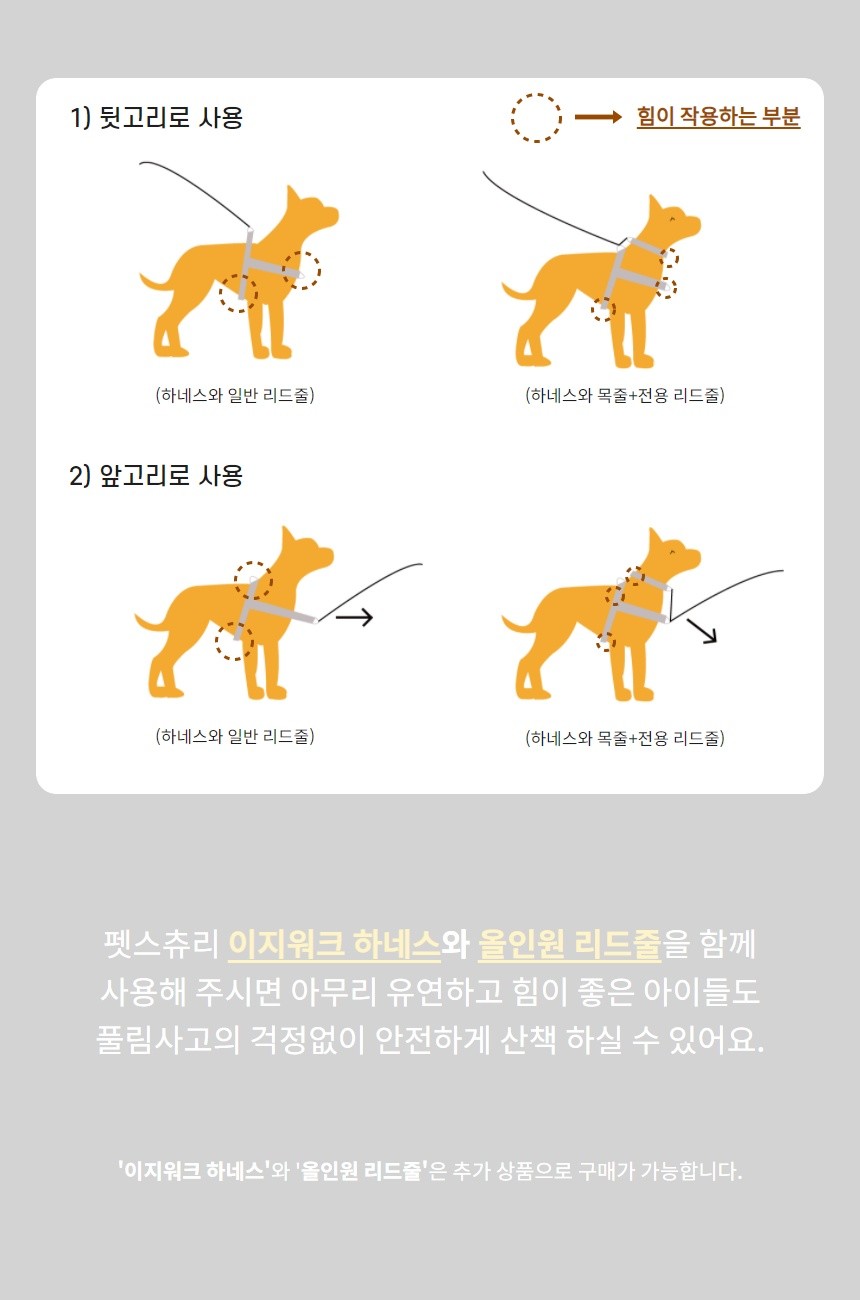 1) 뒷고리로 사용

힘이 작용하는 부분

(하네스와 일반 리드줄)

(하네스와 목줄+전용 리드줄)

2) 앞고리로 사용

(하네스와 일반 리드줄)

(하네스와 목줄+전용 리드줄)

펫스츄리 이지워크 하네스와 올인원 리드줄을 함께 사용해 주시면 아무리 유연하고 힘이 좋은 아이들도 풀림사고의 걱정없이 안전하게 산책 하실 수 있어요.

'이지워크 하네스'와 '올인원 리드줄'은 추가 상품으로 구매가 가능합니다.