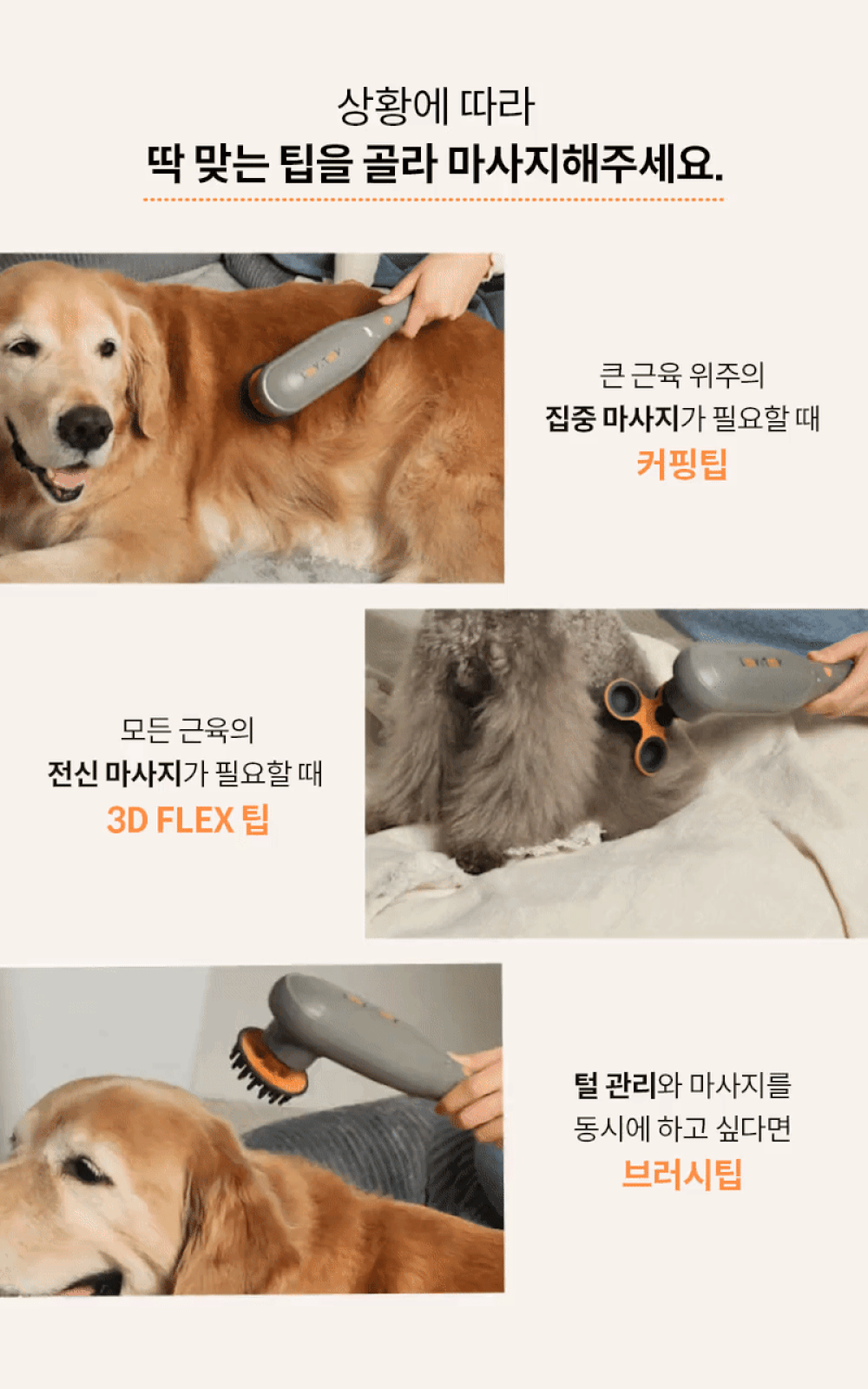 상황에 따라
딱 맞는 팁을 골라 마사지해주세요.

큰 근육 위주의
집중 마사지가 필요할 때
커핑팁

모든 근육의
전신 마사지가 필요할 때
3D FLEX 팁

털 관리와 마사지를
동시에 하고 싶다면
브러시팁