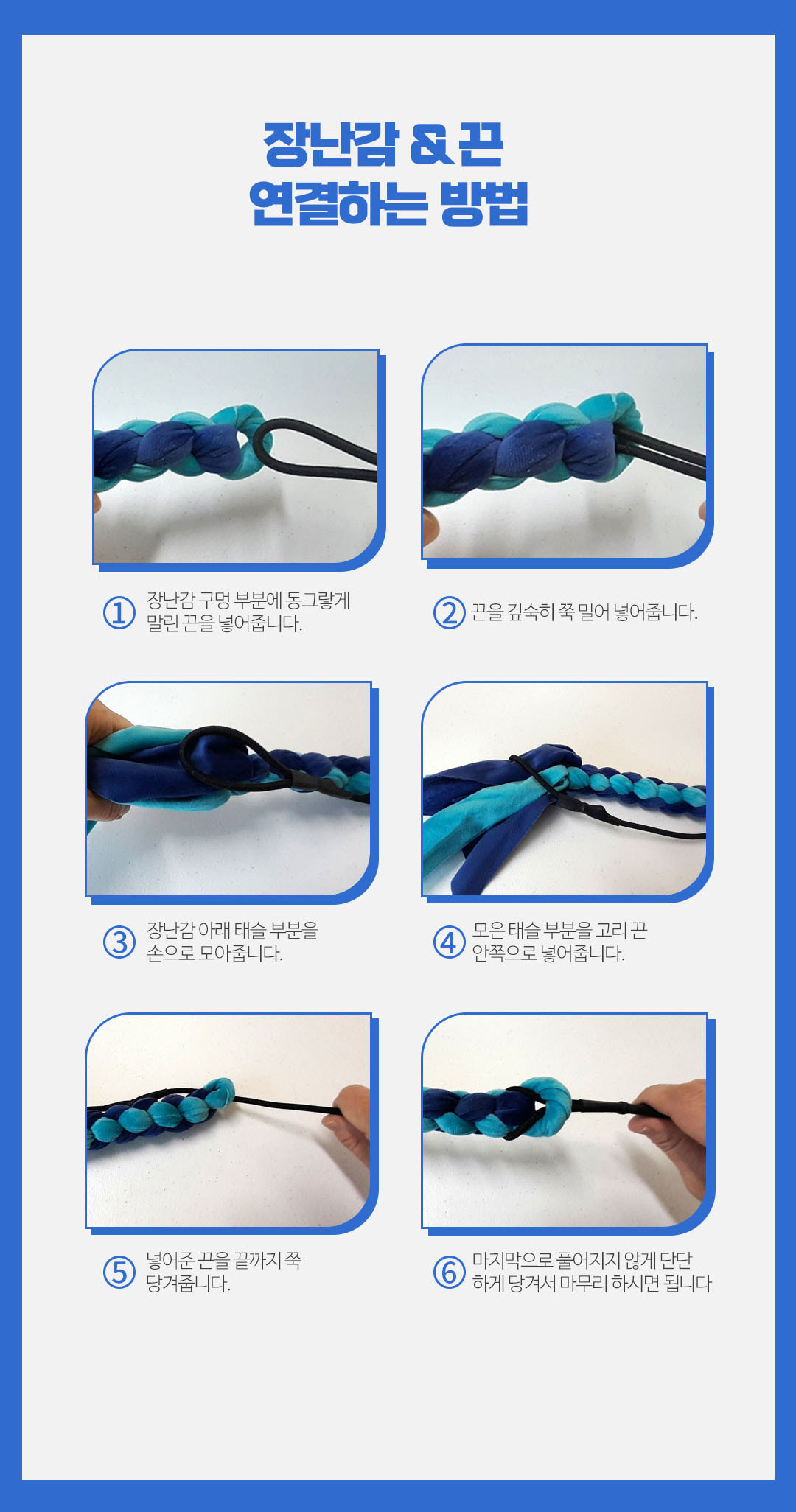 장난감 & 끈
연결하는 방법

① 장난감 구멍 부분에 동그랗게 말린 끈을 넣어줍니다.

② 끈을 깊숙히 쭉 밀어 넣어줍니다.

③ 장난감 아래 태슬 부분을 손으로 모아줍니다.

④ 모은 태슬 부분을 고리 끈 안쪽으로 넣어줍니다.

⑤ 넣어준 끈을 끝까지 쭉 당겨줍니다.

⑥ 마지막으로 풀어지지 않게 단단하게 당겨서 마무리 하시면 됩니다