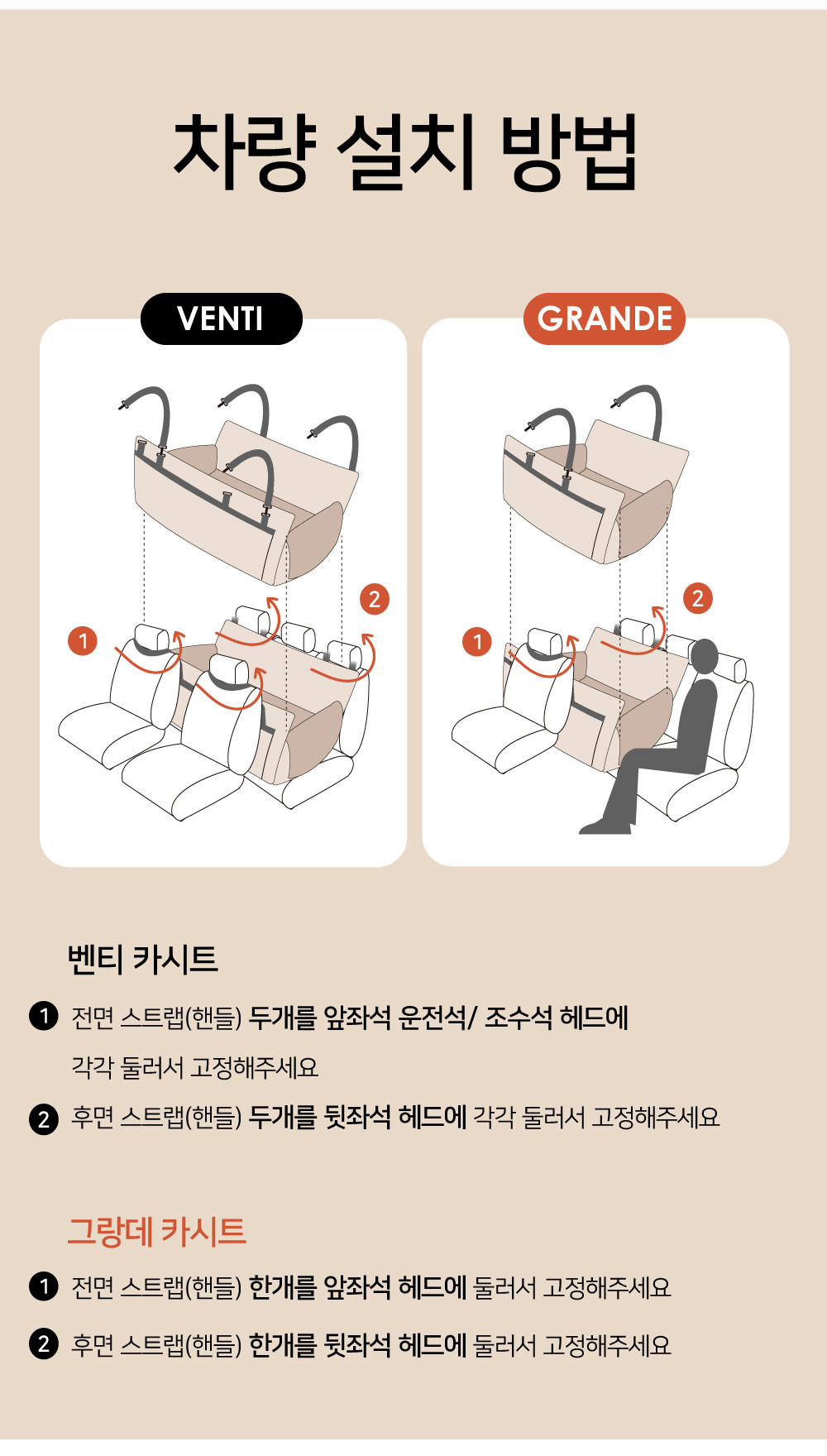 차량 설치 방법

VENTI

1

2

GRANDE

1

2

벤티 카시트

1 전면 스트랩(핸들) 두개를 앞좌석 운전석/ 조수석 헤드에 각각 둘러서 고정해주세요

2 후면 스트랩(핸들) 두개를 뒷좌석 헤드에 각각 둘러서 고정해주세요

그랑데 카시트

1 전면 스트랩(핸들) 한개를 앞좌석 헤드에 둘러서 고정해주세요

2 후면 스트랩(핸들) 한개를 뒷좌석 헤드에 둘러서 고정해주세요