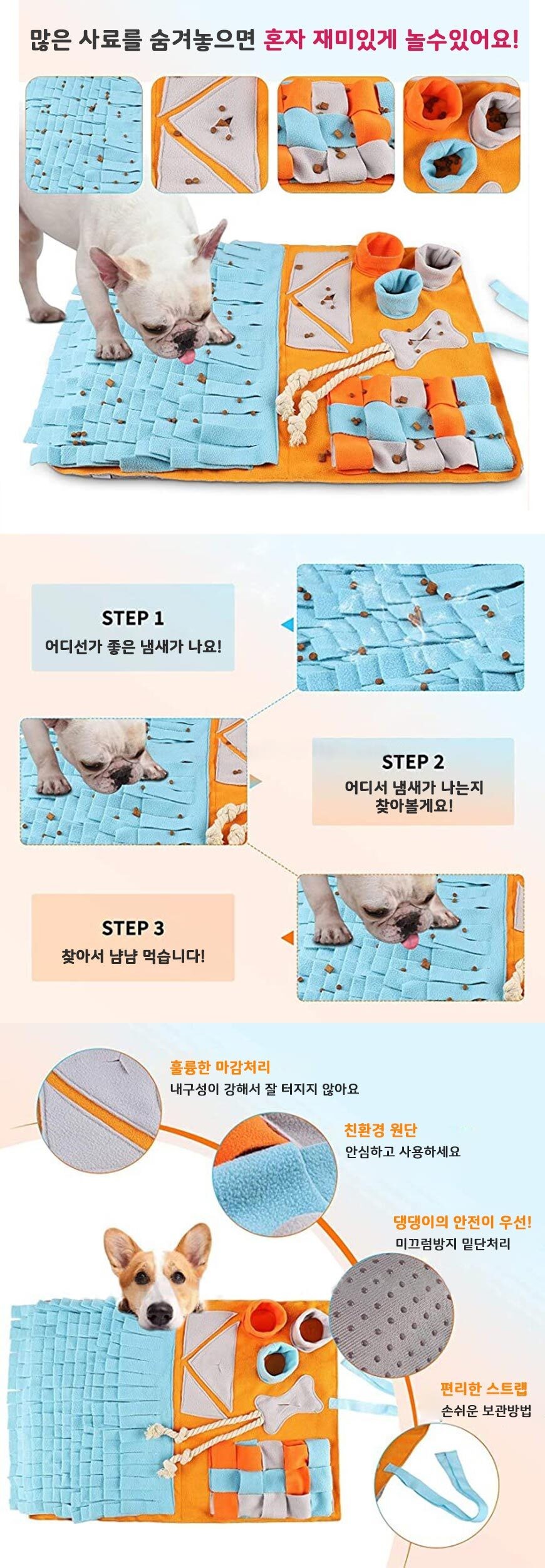 많은 사료를 숨겨놓으면 혼자 재미있게 놀수있어요!

STEP 1
어디선가 좋은 냄새가 나요!

STEP 2
어디서 냄새가 나는지 찾아볼게요!

STEP 3
찾아서 냠냠 먹습니다!

훌륭한 마감처리
내구성이 강해서 잘 터지지 않아요

친환경 원단
안심하고 사용하세요

댕댕이의 안전이 우선!
미끄럼방지 밑단처리

편리한 스트랩
손쉬운 보관방법