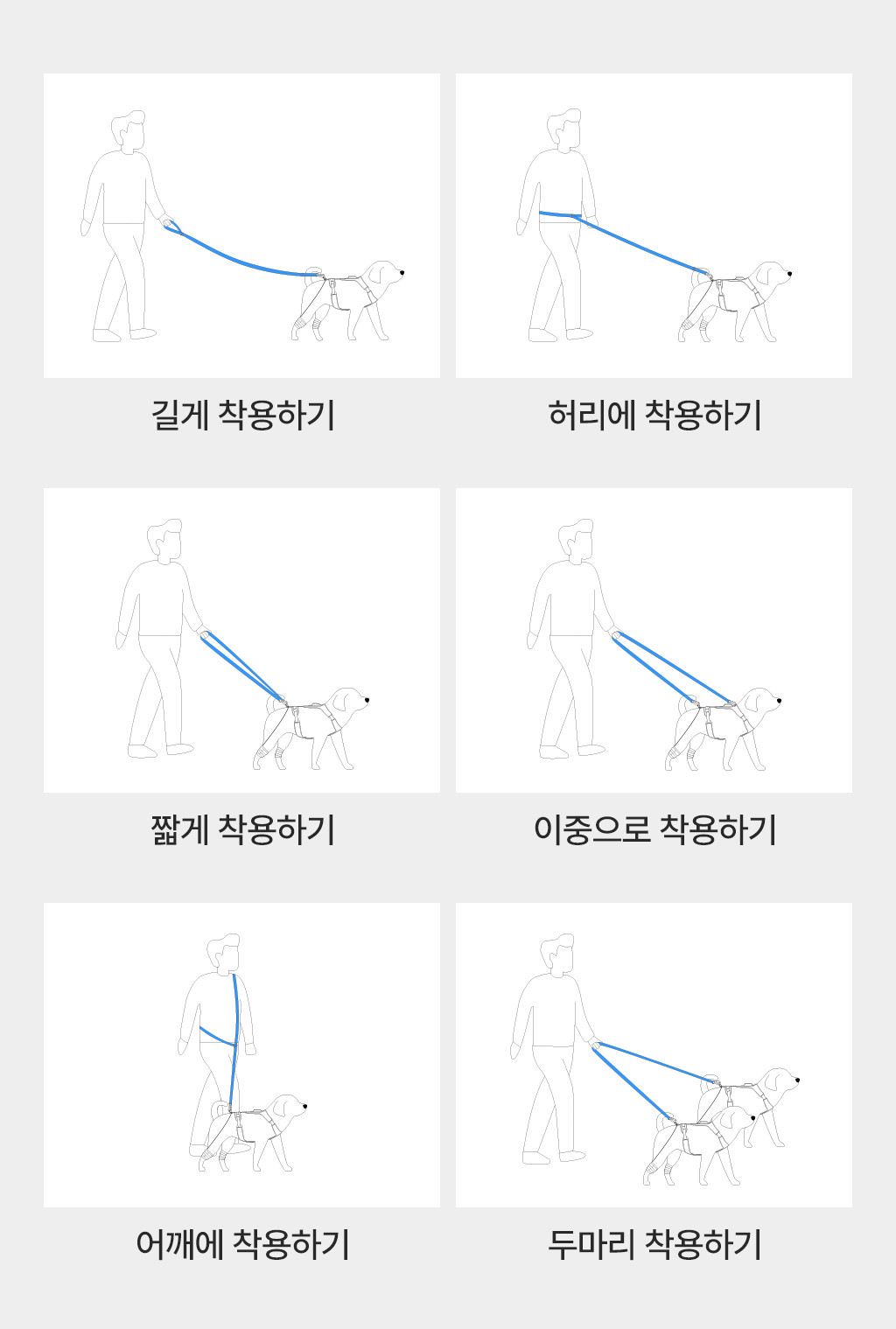 길게 착용하기

허리에 착용하기

짧게 착용하기

이중으로 착용하기

어깨에 착용하기

두마리 착용하기