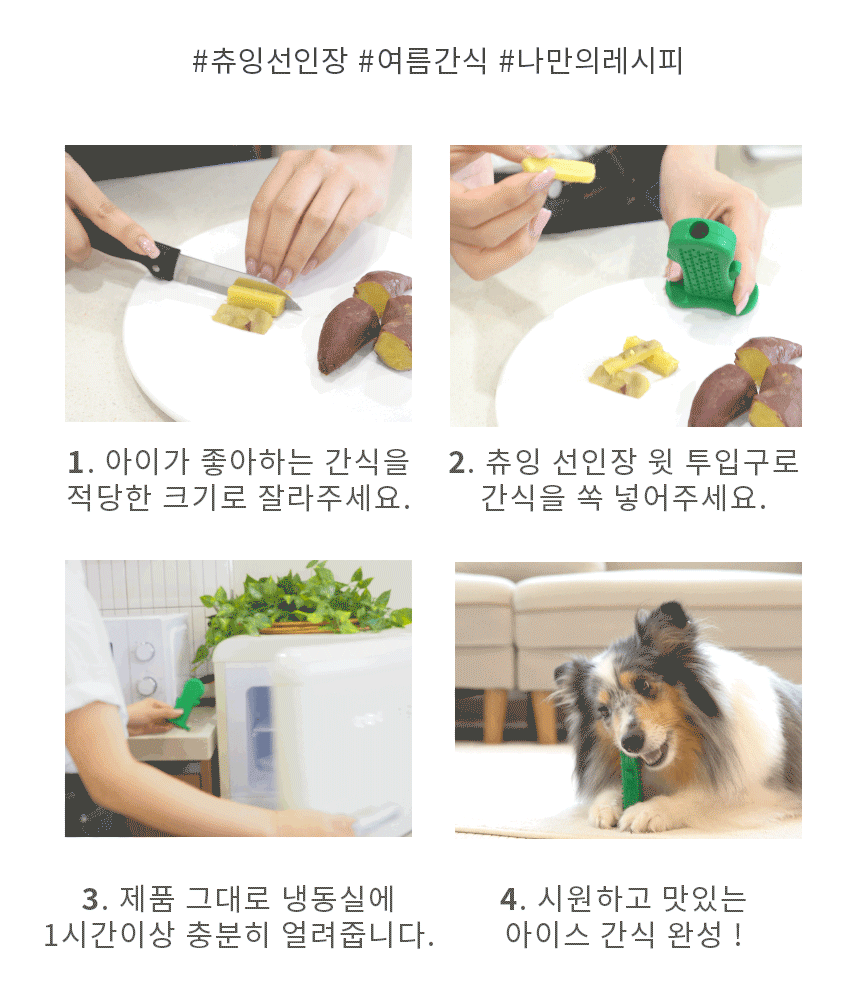 #츄잉선인장 #여름간식 #나만의레시피

1. 아이가 좋아하는 간식을 적당한 크기로 잘라주세요.

2. 츄잉 선인장 윗 투입구로 간식을 쏙 넣어주세요.

3. 제품 그대로 냉동실에 1시간이상 충분히 얼려줍니다.

4. 시원하고 맛있는 아이스 간식 완성 !